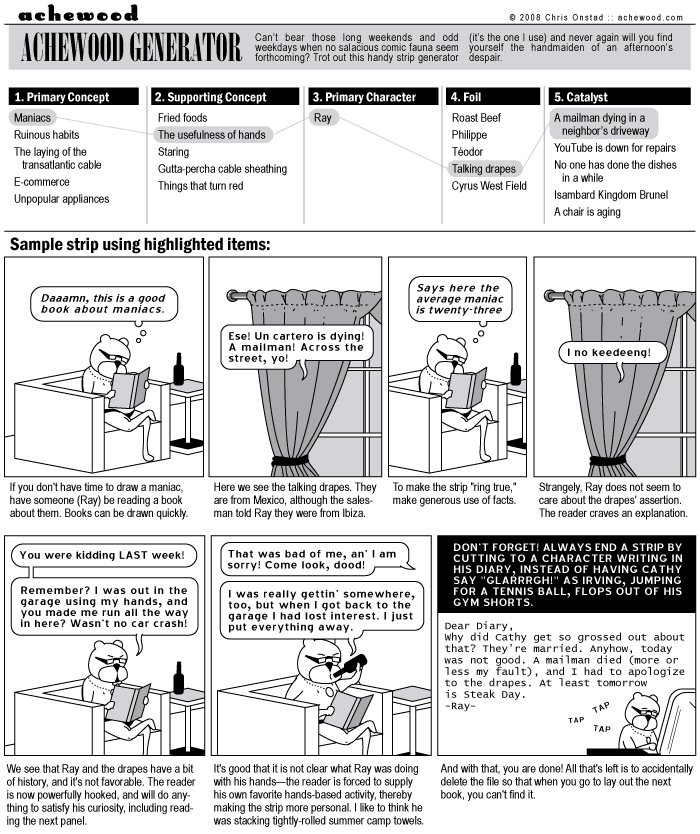 achewood

© 2008 Chris Onstad :: achewood.com

ACHEWOOD GENERATOR

Can't bear those long weekends and odd weekdays when no salacious comic fauna seem forthcoming? Trot out this handy strip generator (it's the one I use) and never again will you find yourself the handmaiden of an afternoon's despair.

1. Primary Concept
Maniacs
Ruinous habits
The laying of the transatlantic cable
E-commerce
Unpopular appliances

2. Supporting Concept
Fried foods
The usefulness of hands
Staring
Gutta-percha cable sheathing
Things that turn red

3. Primary Character
Ray

4. Foil
Roast Beef
Philippe
Téodor
Talking drapes
Cyrus West Field

5. Catalyst
A mailman dying in a neighbor's driveway
YouTube is down for repairs
No one has done the dishes in a while
Isambard Kingdom Brunel
A chair is aging

Sample strip using highlighted items:

Daaamn, this is a good book about maniacs.

If you don't have time to draw a maniac, have someone (Ray) be reading a book about them. Books can be drawn quickly.

Ese! Un cartero is dying! A mailman! Across the street, yo!

Here we see the talking drapes. They are from Mexico, although the salesman told Ray they were from Ibiza.

Says here the average maniac is twenty-three

To make the strip "ring true," make generous use of facts.

I no keedeeng!

Strangely, Ray does not seem to care about the drapes' assertion. The reader craves an explanation.

You were kidding LAST week!

Remember? I was out in the garage using my hands, and you made me run all the way in here? Wasn't no car crash!

We see that Ray and the drapes have a bit of history, and it's not favorable. The reader is now powerfully hooked, and will do anything to satisfy his curiosity, including reading the next panel.

That was bad of me, an' I am sorry! Come look, dood!

I was really gettin' somewhere, too, but when I got back to the garage I had lost interest. I just put everything away.

It's good that it is not clear what Ray was doing with his hands—the reader is forced to supply his own favorite hands-based activity, thereby making the strip more personal. I like to think he was stacking tightly-rolled summer camp towels.

DON'T FORGET! ALWAYS END A STRIP BY CUTTING TO A CHARACTER WRITING IN HIS DIARY, INSTEAD OF HAVING CATHY SAY "GLARRRGH!" AS IRVING, JUMPING FOR A TENNIS BALL, FLOPS OUT OF HIS GYM SHORTS.

Dear Diary,
Why did Cathy get so grossed out about that? They're married. Anyhow, today was not good. A mailman died (more or less my fault), and I had to apologize to the drapes. At least tomorrow is Steak Day.
-Ray-

TAP TAP TAP

And with that, you are done! All that's left is to accidentally delete the file so that when you go to lay out the next book, you can't find it.