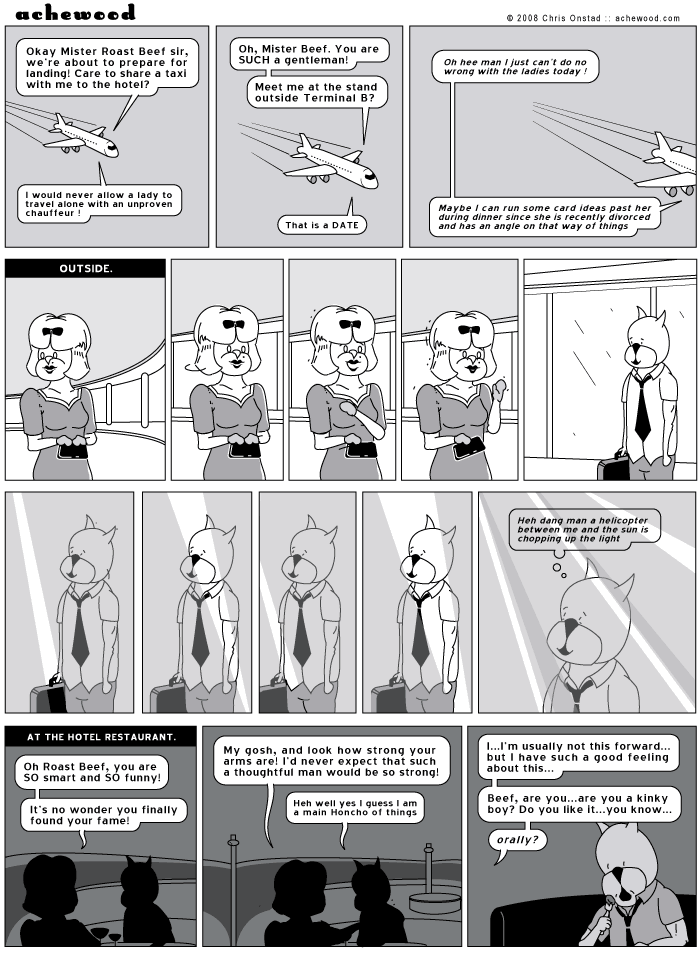 achewood

© 2008 Chris Onstad :: achewood.com

Okay Mister Roast Beef sir, we're about to prepare for landing! Care to share a taxi with me to the hotel?

I would never allow a lady to travel alone with an unproven chauffeur !

Oh, Mister Beef. You are SUCH a gentleman!

Meet me at the stand outside Terminal B?

That is a DATE

Oh hee man I just can't do no wrong with the ladies today !

Maybe I can run some card ideas past her during dinner since she is recently divorced and has an angle on that way of things

OUTSIDE.

Heh dang man a helicopter between me and the sun is chopping up the light

AT THE HOTEL RESTAURANT.

Oh Roast Beef, you are SO smart and SO funny!

It's no wonder you finally found your fame!

My gosh, and look how strong your arms are! I'd never expect that such a thoughtful man would be so strong!

Heh well yes I guess I am a main Honcho of things

I...I'm usually not this forward... but I have such a good feeling about this...

Beef, are you...are you a kinky boy? Do you like it...you know...

orally?